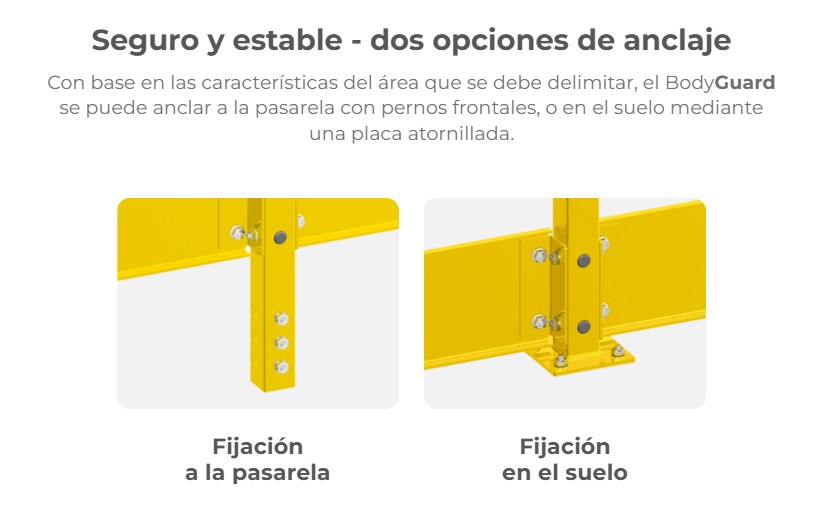 Seguro y estable - dos opciones de anclaje

Con base en las características del área que se debe delimitar, el BodyGuard se puede anclar a la pasarela con pernos frontales, o en el suelo mediante una placa atornillada.

Fijación a la pasarela

Fijación en el suelo