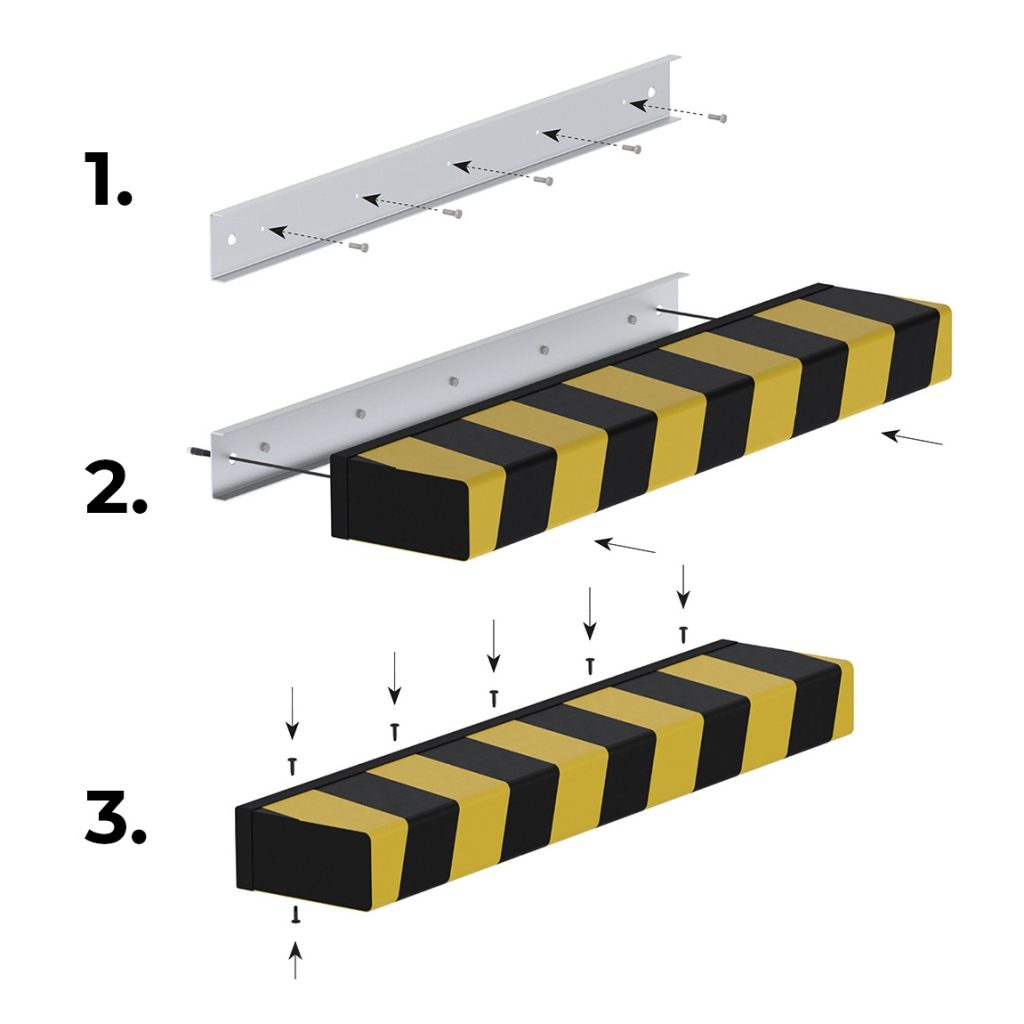 1.

2.

3.